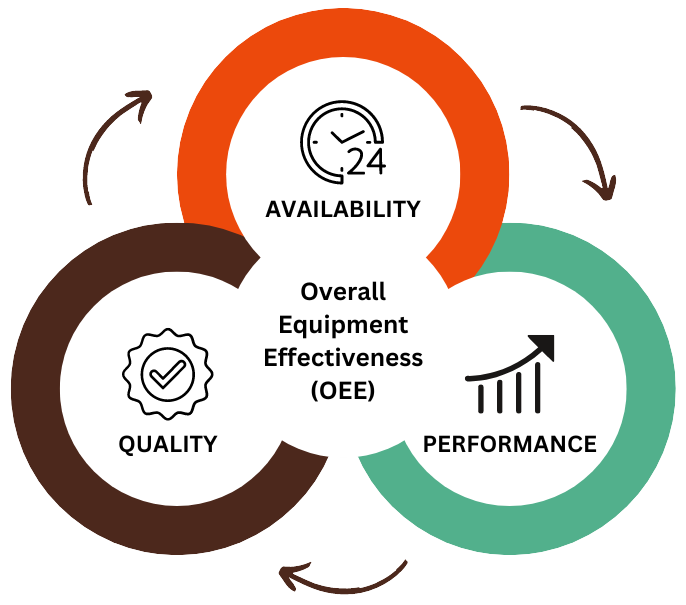 24
AVAILABILITY

Overall Equipment Effectiveness (OEE)

QUALITY

PERFORMANCE